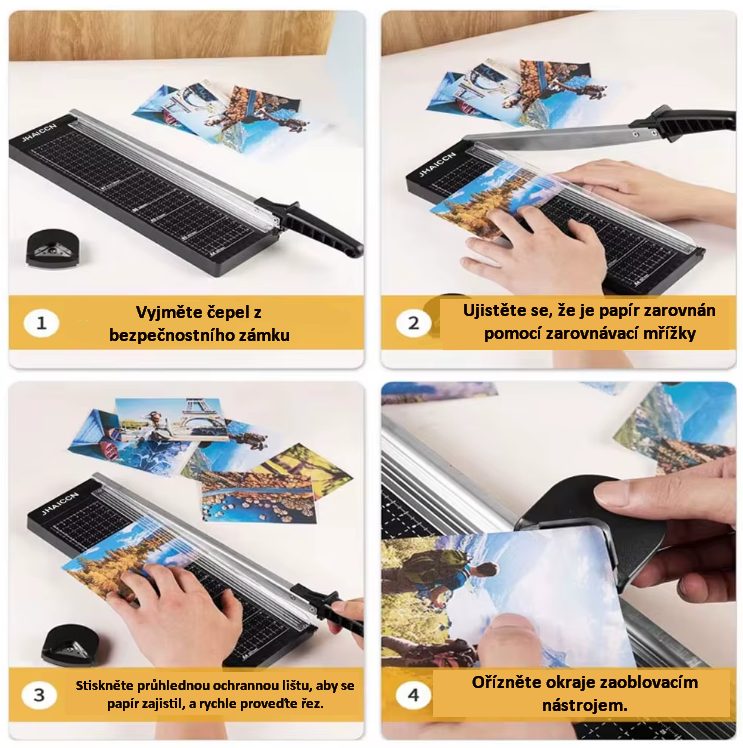 JHAICCN

1 Vyjměte čepel z bezpečnostního zámku

JHAICCN

2 Ujistěte se, že je papír zarovnán pomocí zarovnávací mřížky

JHAICCN

3 Stiskněte průhlednou ochrannou lištu, aby se papír zajistil, a rychle proveďte řez.

4 Ořízněte okraje zaoblovacím nástrojem.